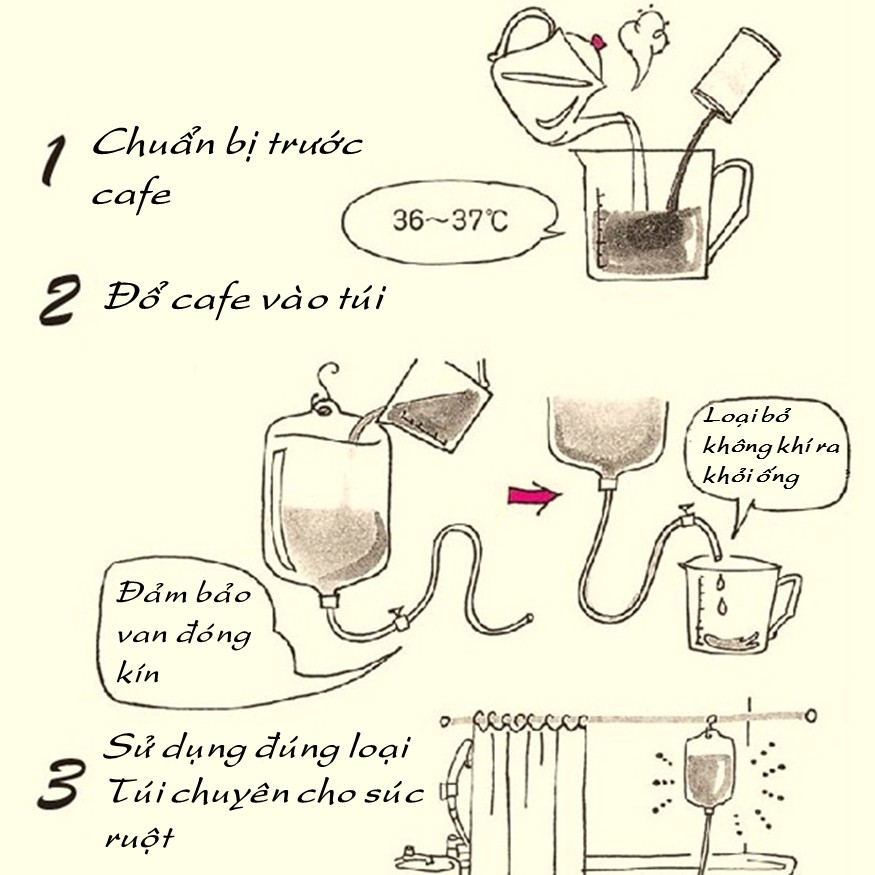 1 Chuẩn bị trước cafe

36~37℃

2 Đổ cafe vào túi

Loại bỏ không khí ra khỏi ống

Đảm bảo van đóng kín

3 Sử dụng đúng loại Túi chuyên cho súc ruột